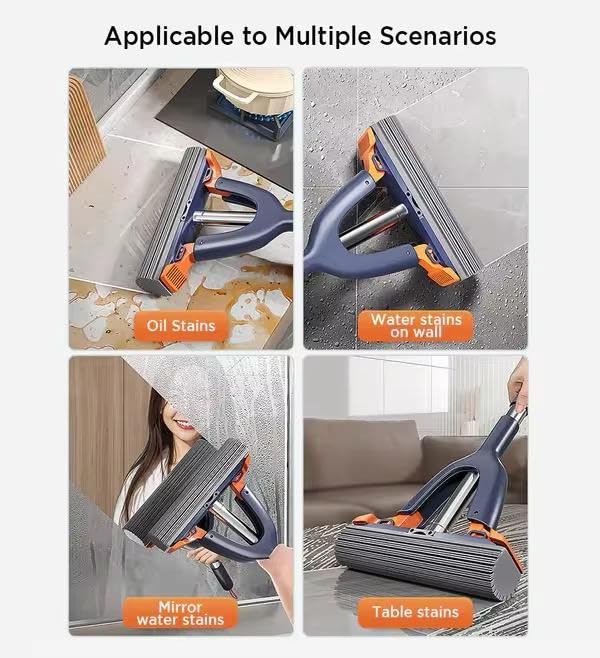 Applicable to Multiple Scenarios

Oil Stains

Water stains on wall

Mirror water stains

Table stains