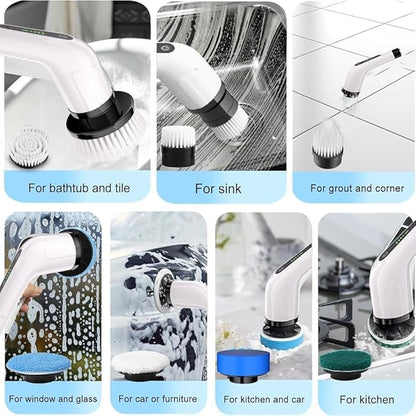 For bathtub and tile

For sink

For grout and corner

For window and glass

For car or furniture

For kitchen and car

For kitchen