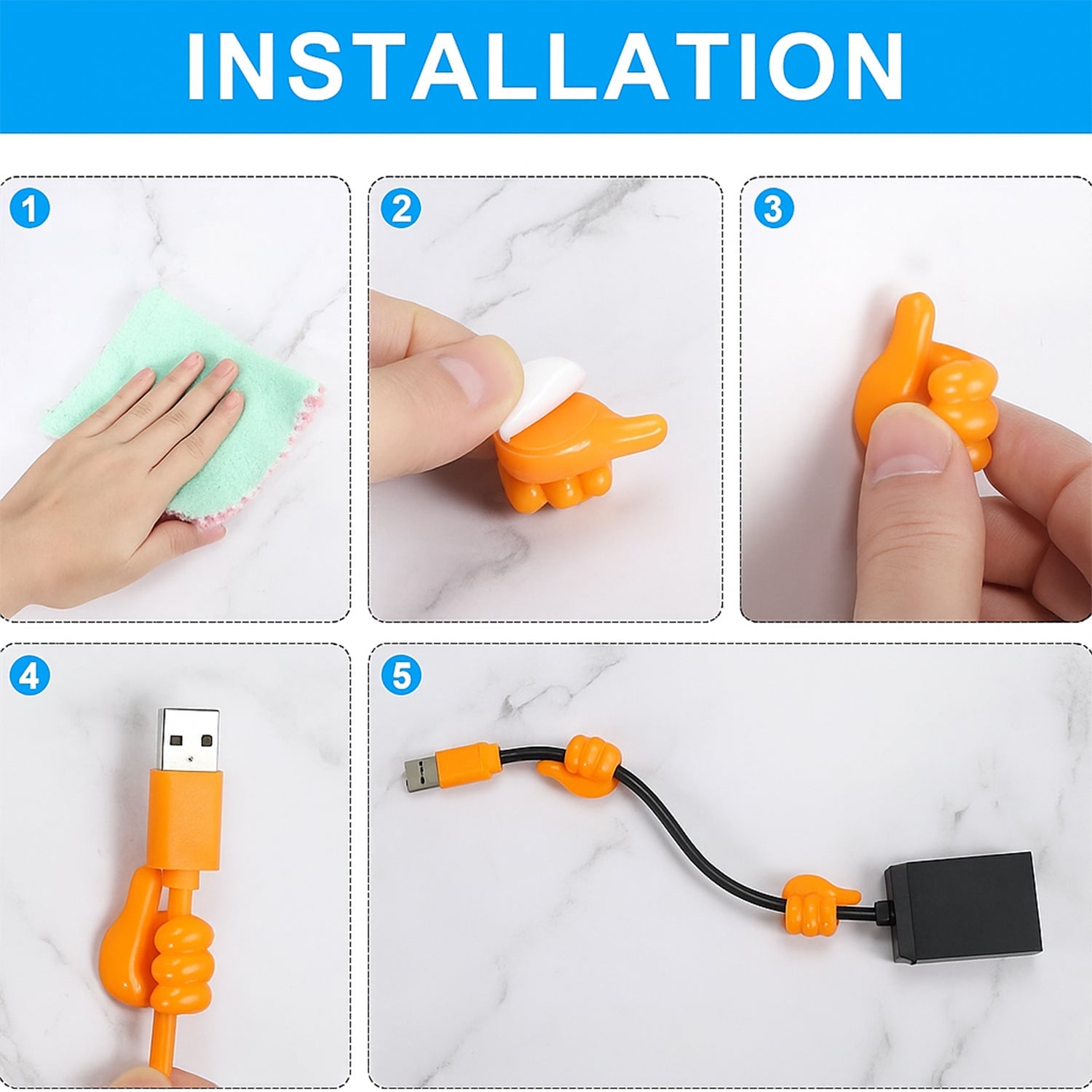 INSTALLATION

1

2

3

4

5